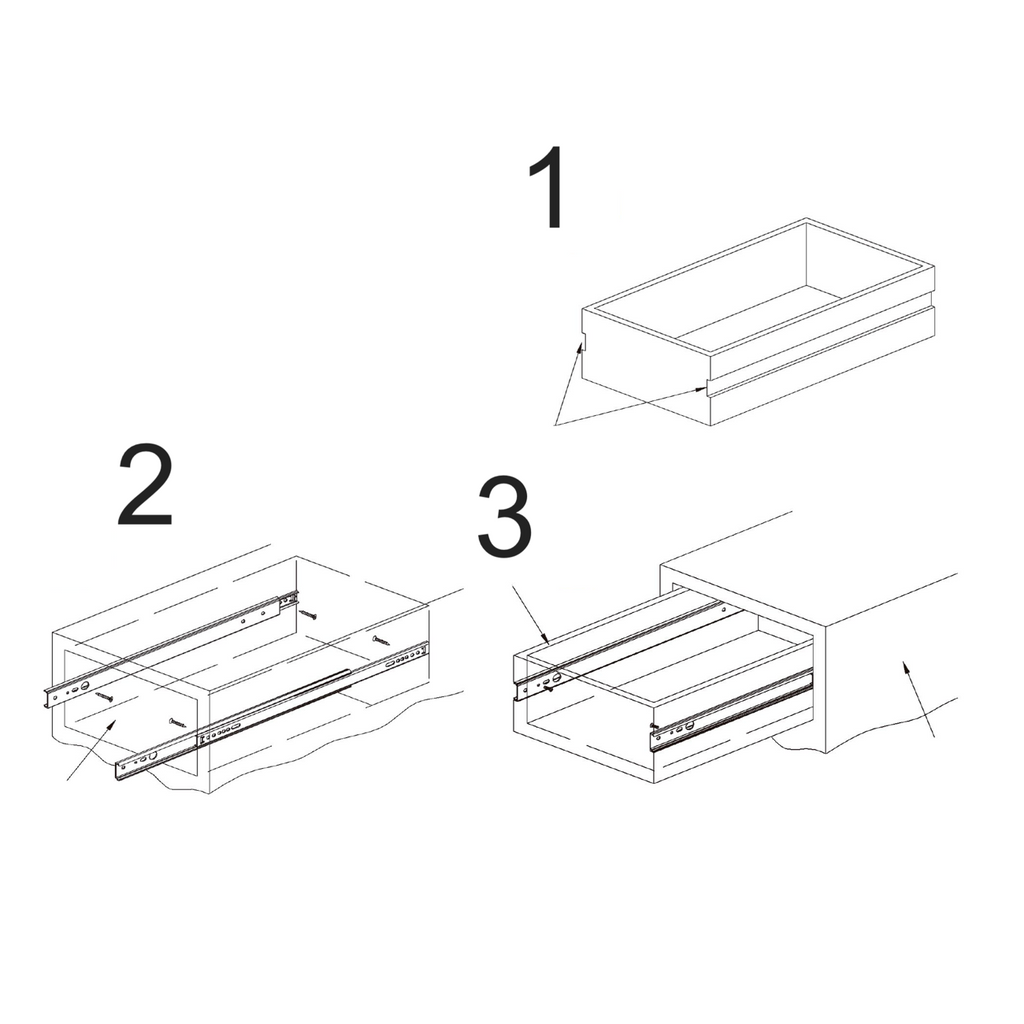 1

2

3