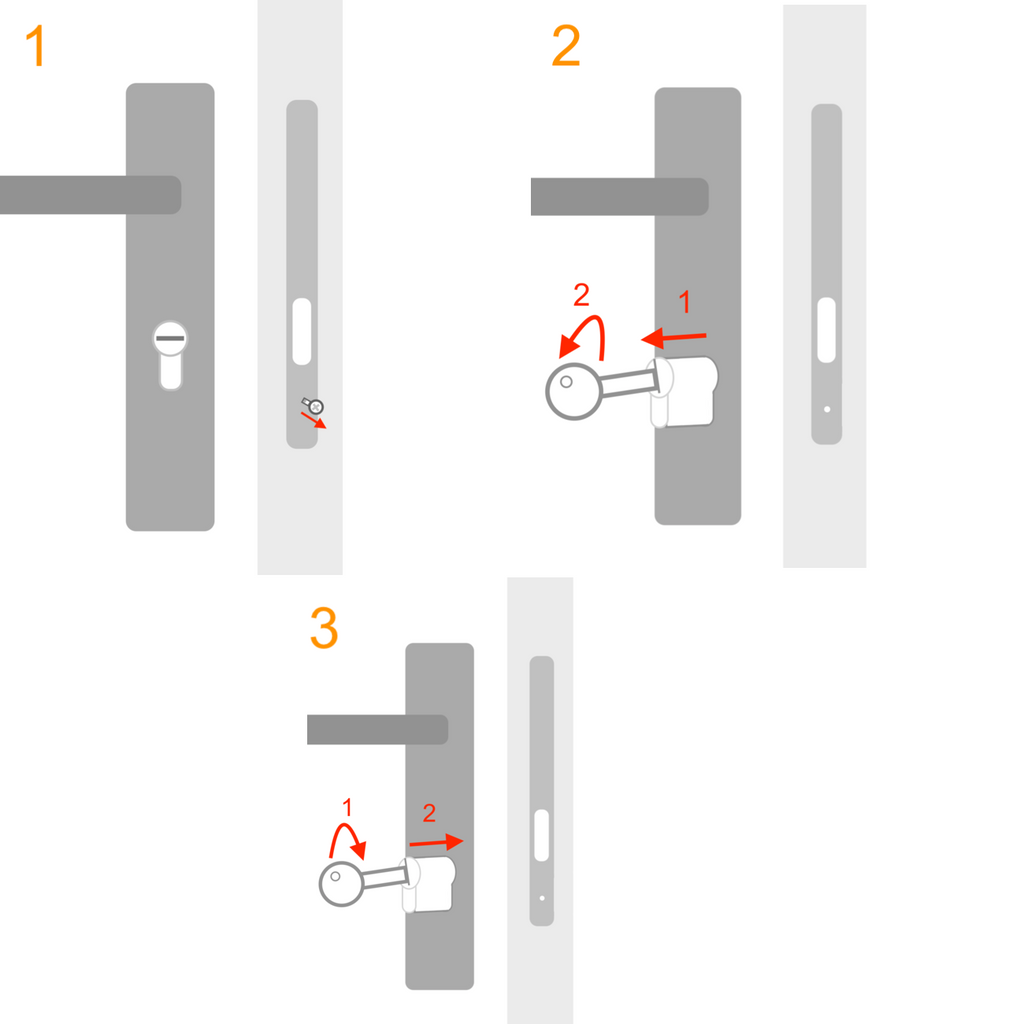 1

2

2

1

3

1

2